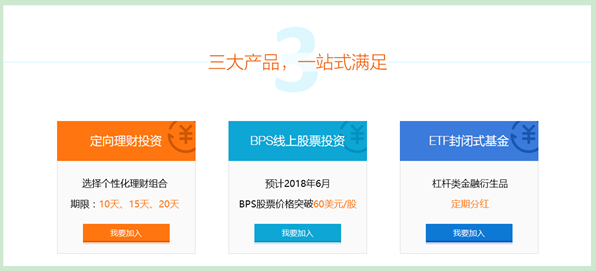 3
三大产品，一站式满足

定向理财投资

选择个性化理财组合

期限：10天、15天、20天

我要加入

BPS线上股票投资

预计2018年6月

BPS股票价格突破60美元/股

我要加入

ETF封闭式基金

杠杆类金融衍生品

定期分红

我要加入